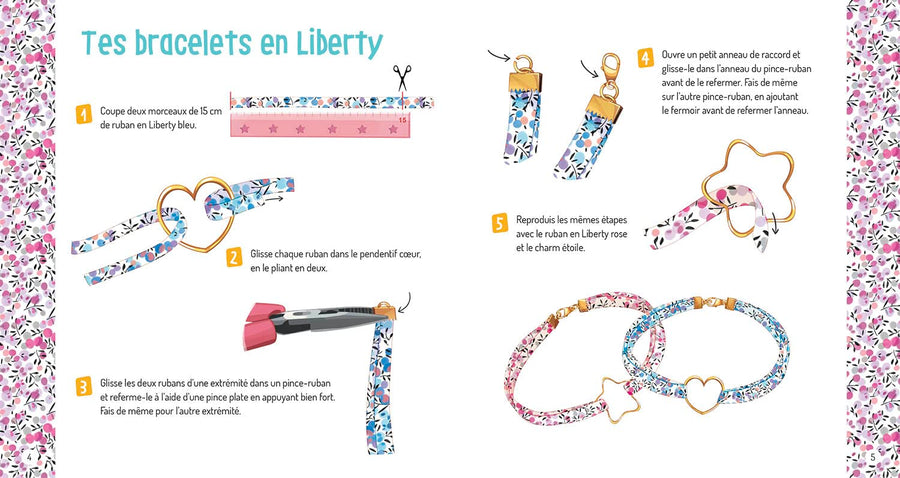 Tes bracelets en Liberty

1 Coupe deux morceaux de 15 cm de ruban en Liberty bleu.

15

2 Glisse chaque ruban dans le pendentif cœur, en le pliant en deux.

3 Glisse les deux rubans d'une extrémité dans un pince-ruban et referme-le à l'aide d'une pince plate en appuyant bien fort. Fais de même pour l'autre extrémité.

4 Ouvre un petit anneau de raccord et glisse-le dans l'anneau du pince-ruban avant de le refermer. Fais de même sur l'autre pince-ruban, en ajoutant le fermoir avant de refermer l'anneau.

5 Reproduis les mêmes étapes avec le ruban en Liberty rose et le charm étoile.

4

5